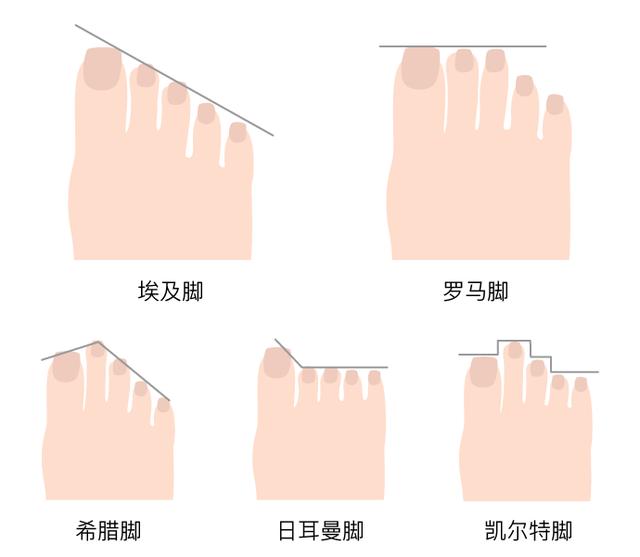 埃及脚

罗马脚

希腊脚

日耳曼脚

凯尔特脚