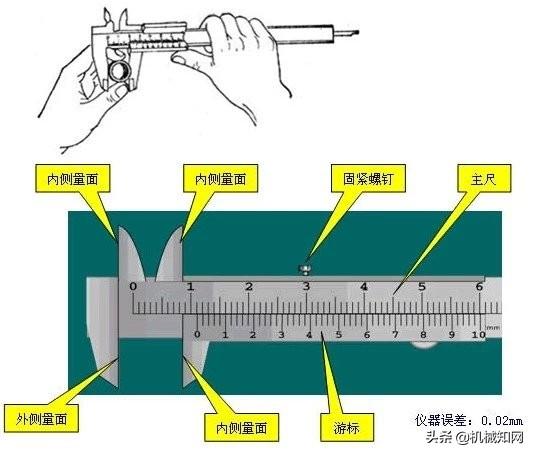 内侧量面

内侧量面

固紧螺钉

主尺

0 1 2 3 4 5 6

0 1 2 3 4 5 6 7 8 9 10 mm

外侧量面

内侧量面

游标

仪器误差：0.02mm

头条 @机械知网